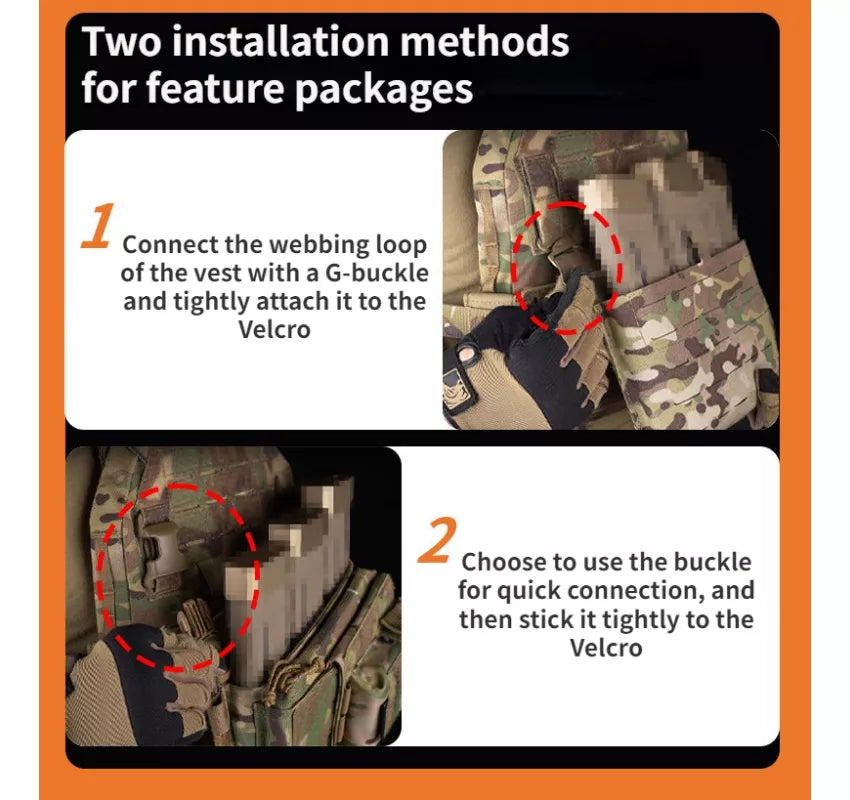 Two installation methods for feature packages

1 Connect the webbing loop of the vest with a G-buckle and tightly attach it to the Velcro

2 Choose to use the buckle for quick connection, and then stick it tightly to the Velcro